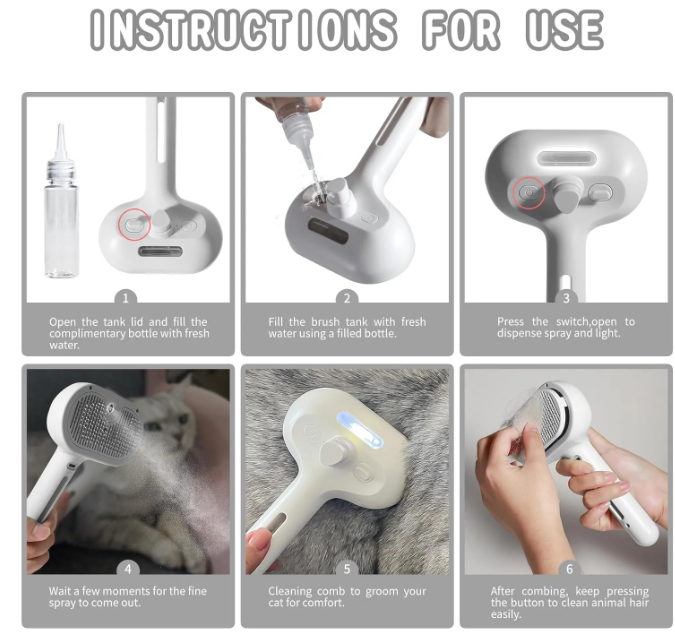 INSTRUCTIONS FOR USE

1

Open the tank lid and fill the complimentary bottle with fresh water.

2

Fill the brush tank with fresh water using a filled bottle.

3

Press the switch,open to dispense spray and light.

4

Wait a few moments for the fine spray to come out.

5

Cleaning comb to groom your cat for comfort.

6

After combing, keep pressing the button to clean animal hair easily.